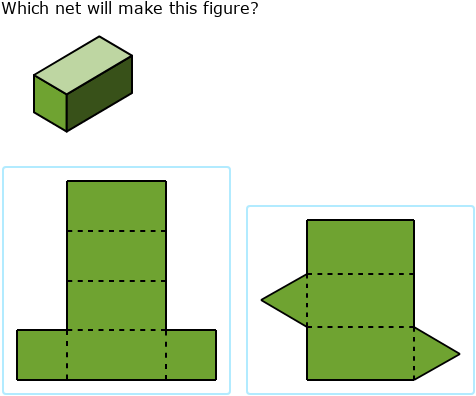 Which net will make this figure?