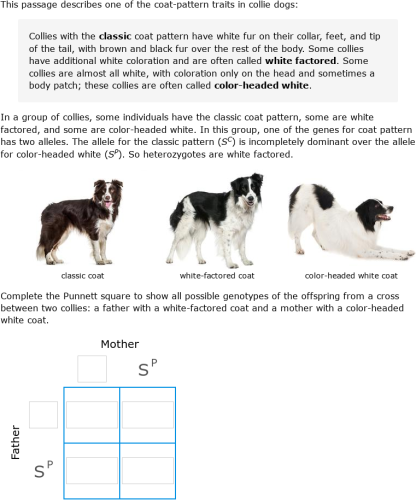 This passage describes one of the coat-pattern traits in collie dogs:

Collies with the **classic** coat pattern have white fur on their collar, feet, and tip of the tail, with brown and black fur over the rest of the body. Some collies have additional white coloration and are often called **white factored**. Some collies are almost all white, with coloration only on the head and sometimes a body patch; these collies are often called **color-headed white**.

In a group of collies, some individuals have the classic coat pattern, some are white factored, and some are color-headed white. In this group, one of the genes for coat pattern has two alleles. The allele for the classic pattern ($S^C$) is incompletely dominant over the allele for color-headed white ($S^P$). So heterozygotes are white factored.

classic coat

white-factored coat

color-headed white coat

Complete the Punnett square to show all possible genotypes of the offspring from a cross between two collies: a father with a white-factored coat and a mother with a color-headed white coat.

Mother

$S^P$

Father

$S^P$