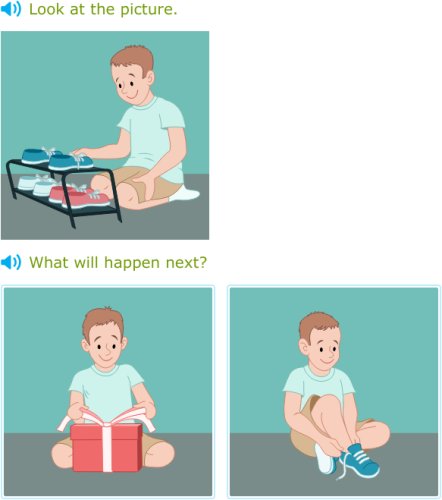 Look at the picture.

What will happen next?