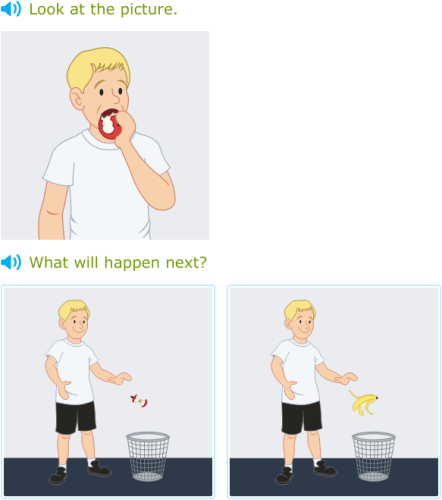 Look at the picture.

What will happen next?